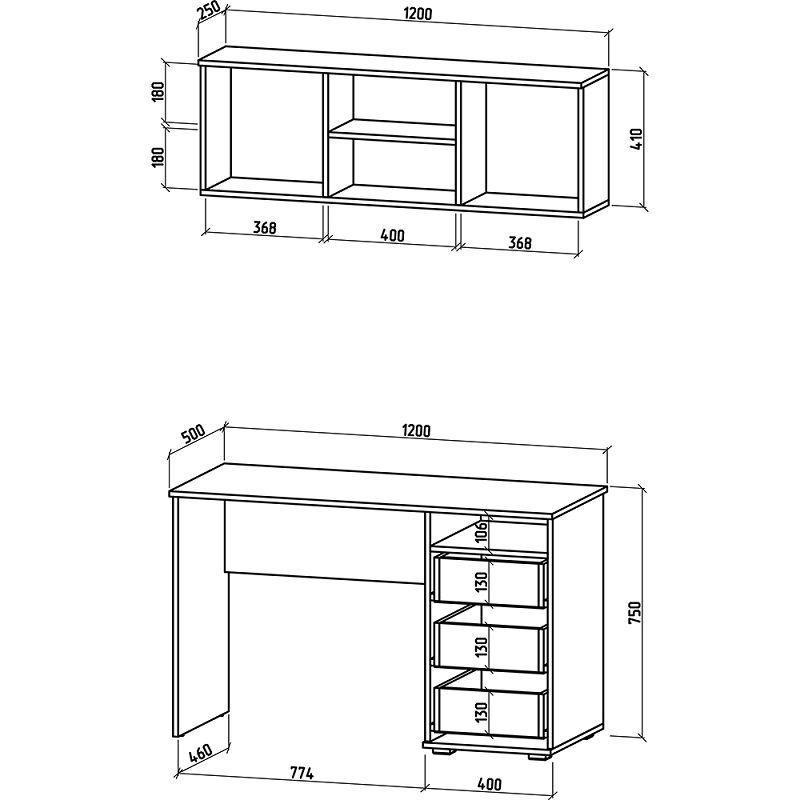 250
1200
180
180
410
368
400
368

500
1200
106
130
130
130
750
460
774
400