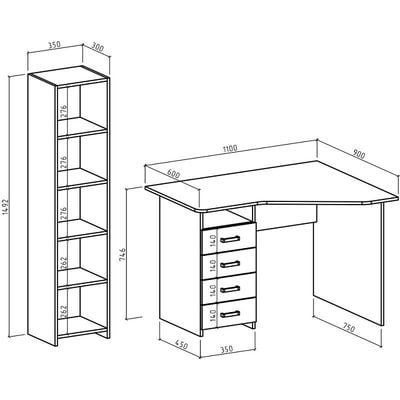 350
300
1492
276
276
276
262
262
1100
900
600
746
140
140
140
140
450
350
750